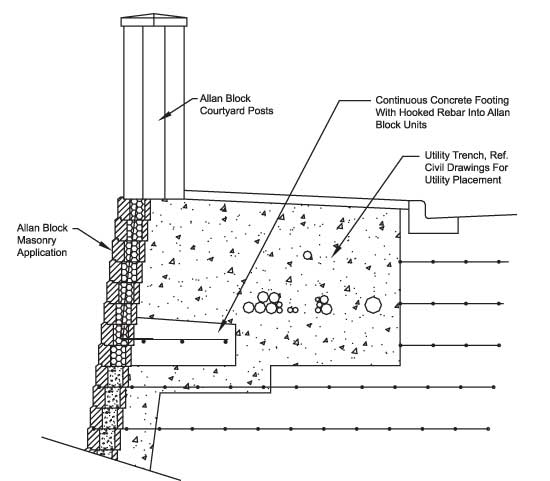 Allan Block Courtyard Posts

Continuous Concrete Footing With Hooked Rebar Into Allan Block Units

Utility Trench, Ref. Civil Drawings For Utility Placement

Allan Block Masonry Application